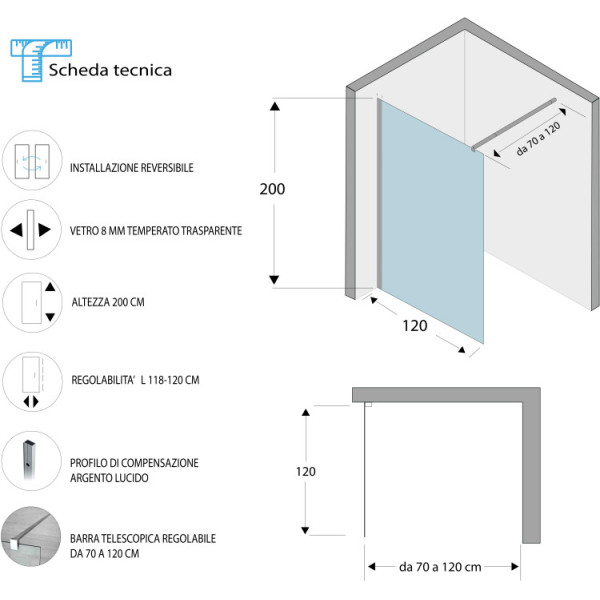 Scheda tecnica

INSTALLAZIONE REVERSIBILE

VETRO 8 MM TEMPERATO TRASPARENTE

ALTEZZA 200 CM

REGOLABILITA' L 118-120 CM

PROFILO DI COMPENSAZIONE ARGENTO LUCIDO

BARRA TELESCOPICA REGOLABILE DA 70 A 120 CM

200

da 70 a 120

120

120

da 70 a 120 cm