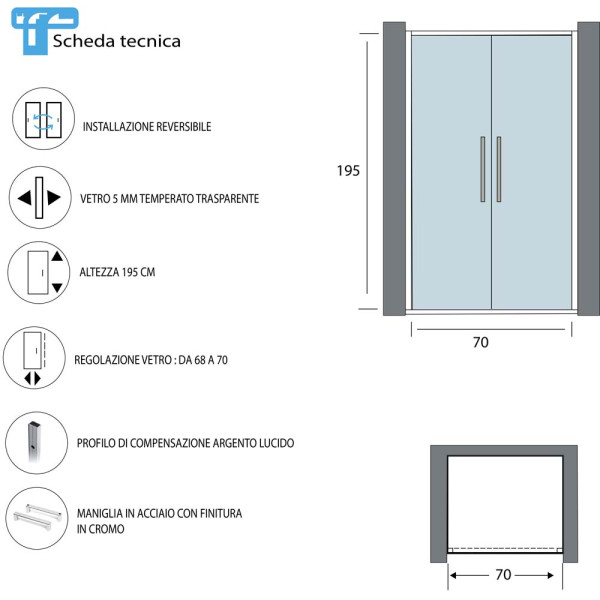 Scheda tecnica

INSTALLAZIONE REVERSIBILE

VETRO 5 MM TEMPERATO TRASPARENTE

ALTEZZA 195 CM

REGOLAZIONE VETRO : DA 68 A 70

PROFILO DI COMPENSAZIONE ARGENTO LUCIDO

MANIGLIA IN ACCIAIO CON FINITURA IN CROMO

195

70

70